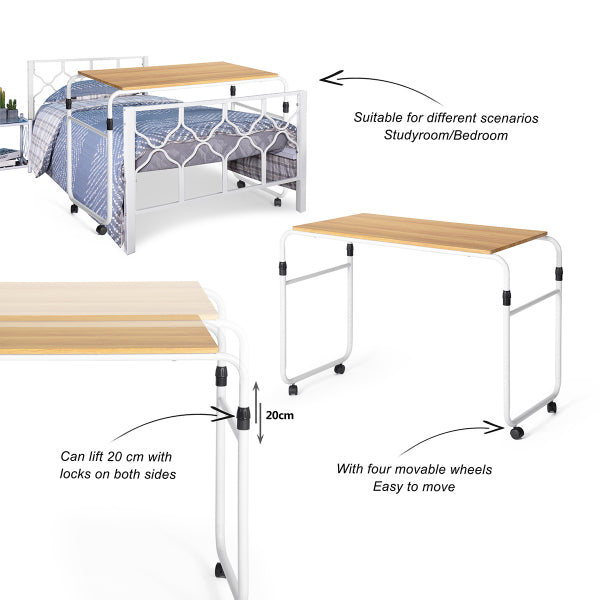 Suitable for different scenarios
Studyroom/Bedroom

20cm

Can lift 20 cm with locks on both sides

With four movable wheels
Easy to move