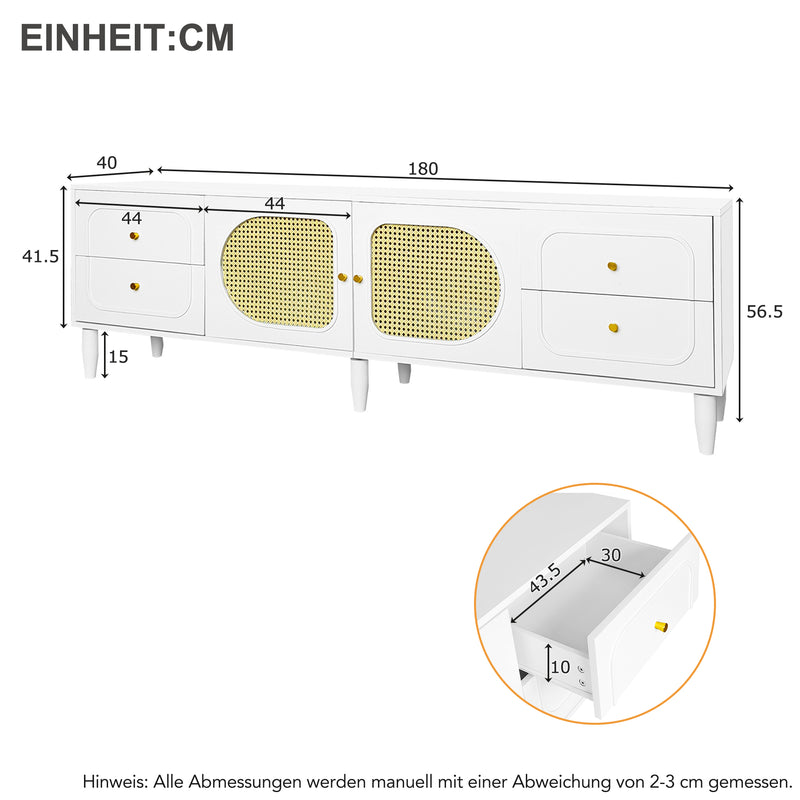 EINHEIT:CM

40

180

44

44

41.5

56.5

15

43.5

30

10

Hinweis: Alle Abmessungen werden manuell mit einer Abweichung von 2-3 cm gemessen.