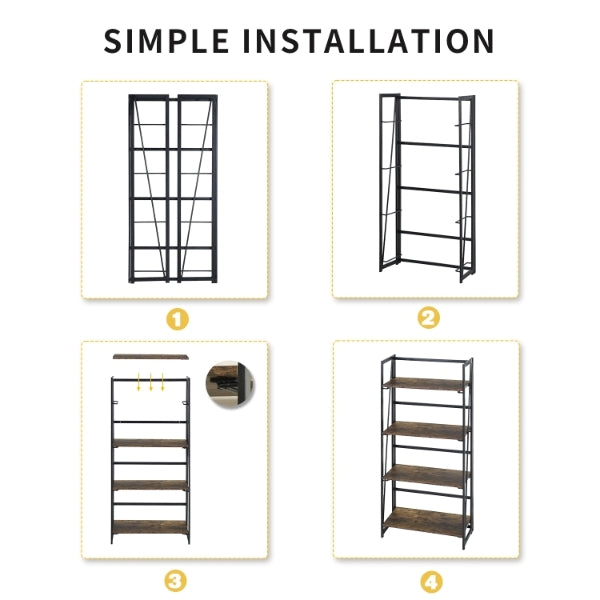 SIMPLE INSTALLATION

1

2

3

4