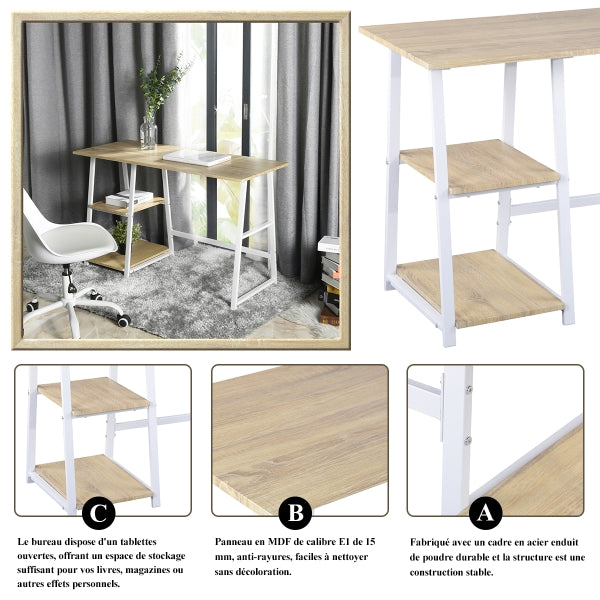 C

Le bureau dispose d'un tablettes ouvertes, offrant un espace de stockage suffisant pour vos livres, magazines ou autres effets personnels.

B

Panneau en MDF de calibre E1 de 15 mm, anti-rayures, faciles à nettoyer sans décoloration.

A

Fabriqué avec un cadre en acier enduit de poudre durable et la structure est une construction stable.