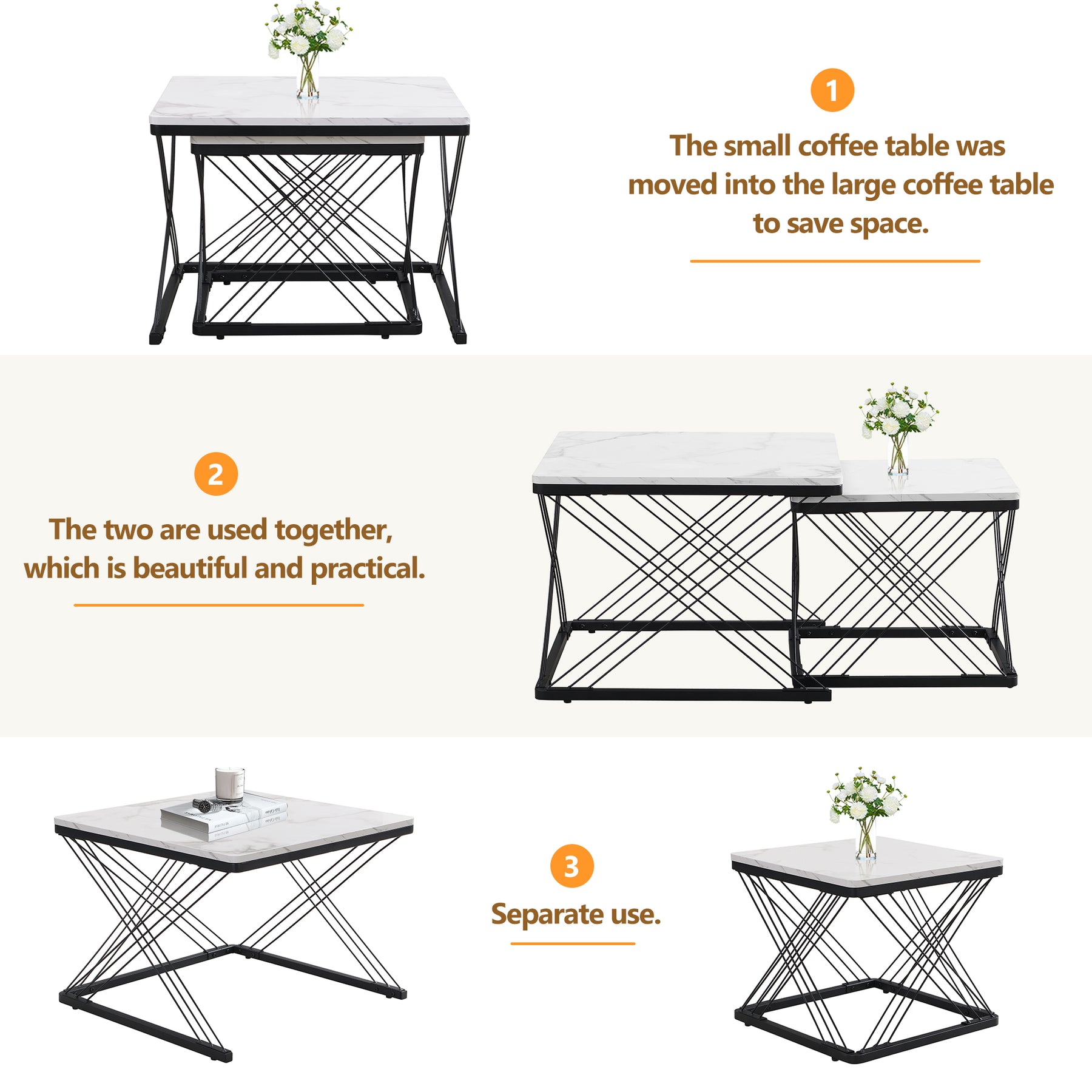 1

The small coffee table was moved into the large coffee table to save space.

2

The two are used together, which is beautiful and practical.

3

Separate use.