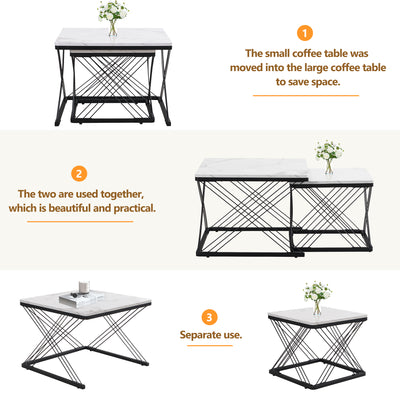 1

The small coffee table was moved into the large coffee table to save space.

2

The two are used together, which is beautiful and practical.

3

Separate use.