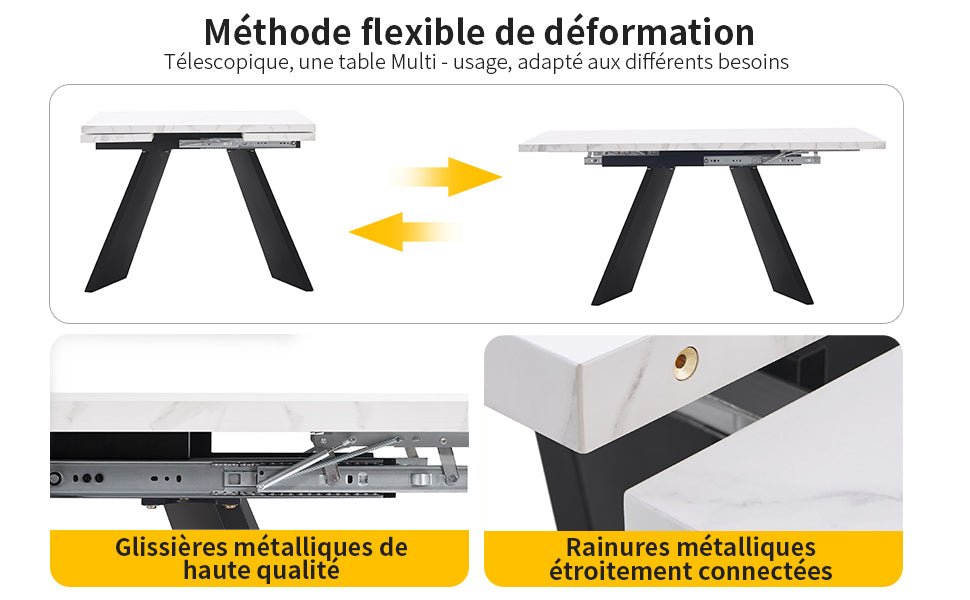 Méthode flexible de déformation

Télescopique, une table Multi - usage, adapté aux différents besoins

Glissières métalliques de haute qualité

Rainures métalliques étroitement connectées