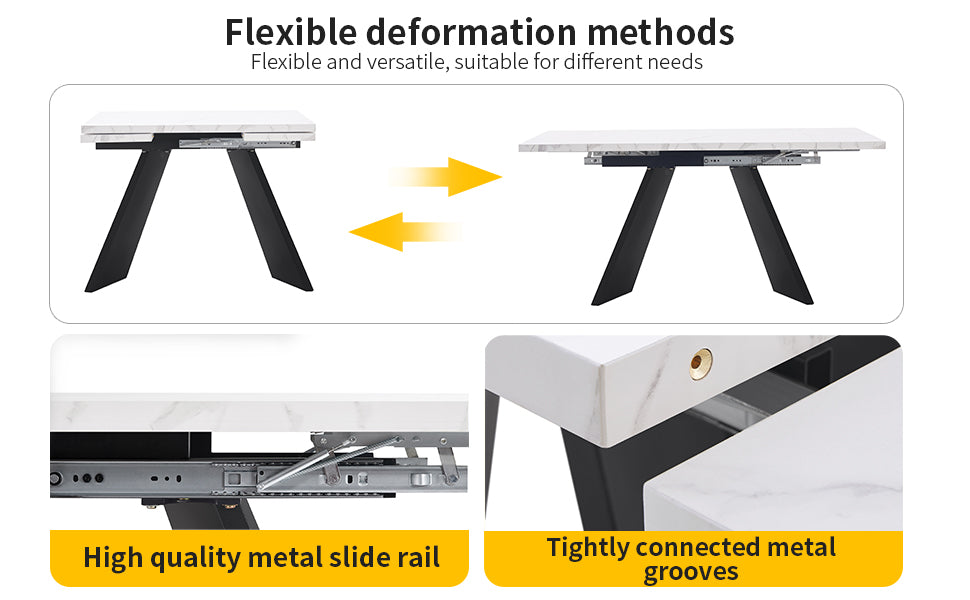 Flexible deformation methods
Flexible and versatile, suitable for different needs

High quality metal slide rail

Tightly connected metal grooves