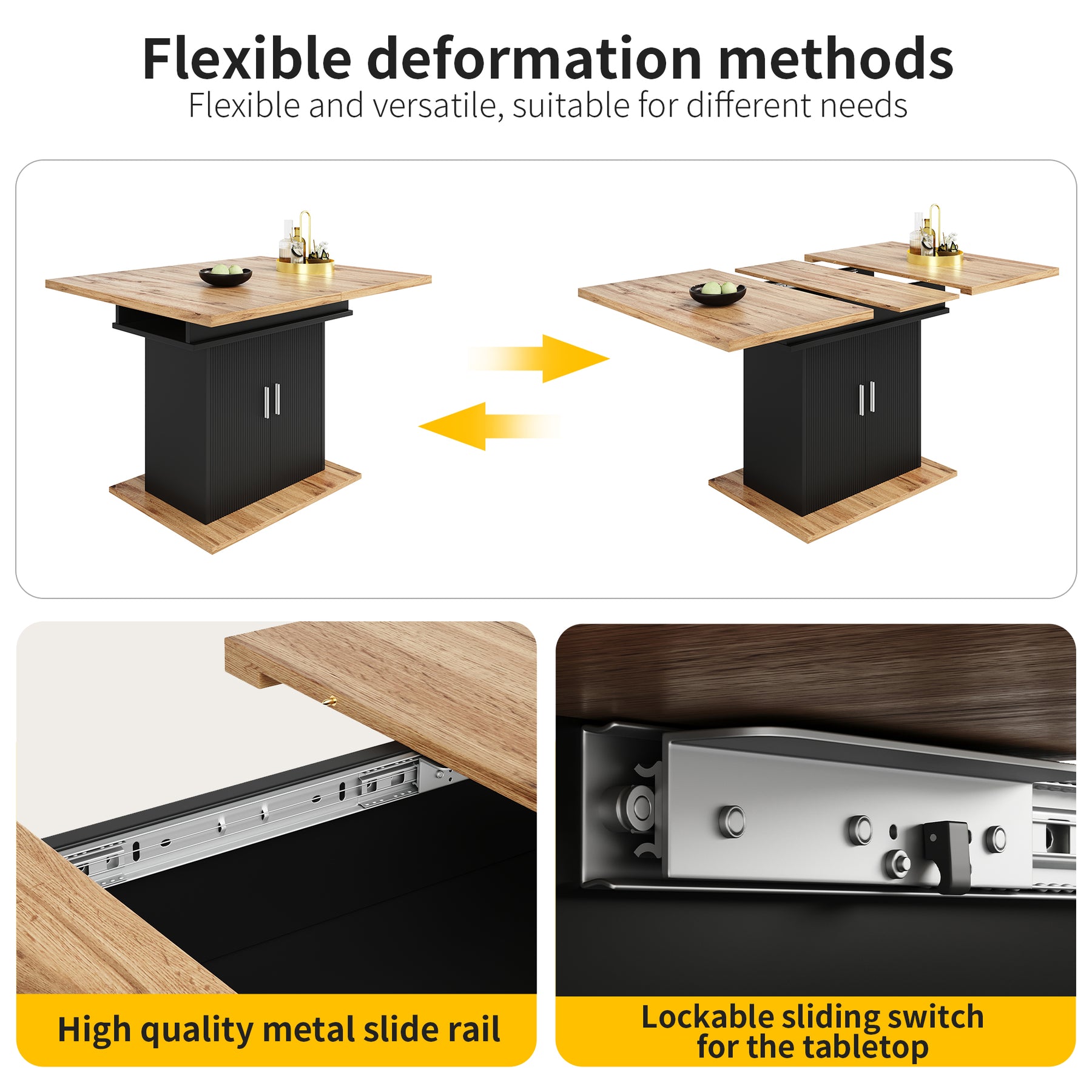 Flexible deformation methods
Flexible and versatile, suitable for different needs

High quality metal slide rail

Lockable sliding switch for the tabletop