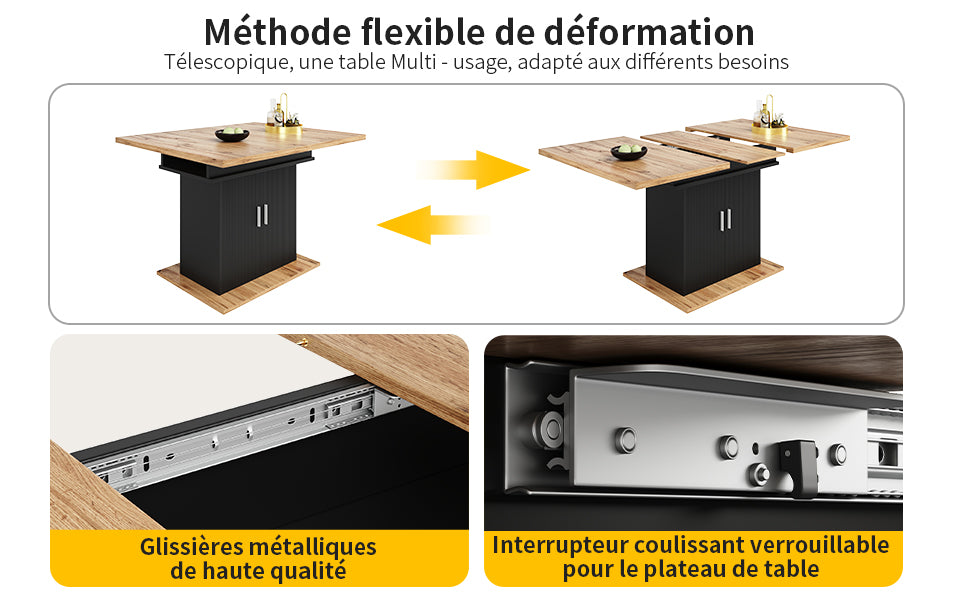 Méthode flexible de déformation
Télescopique, une table Multi - usage, adapté aux différents besoins

Glissières métalliques de haute qualité

Interrupteur coulissant verrouillable pour le plateau de table