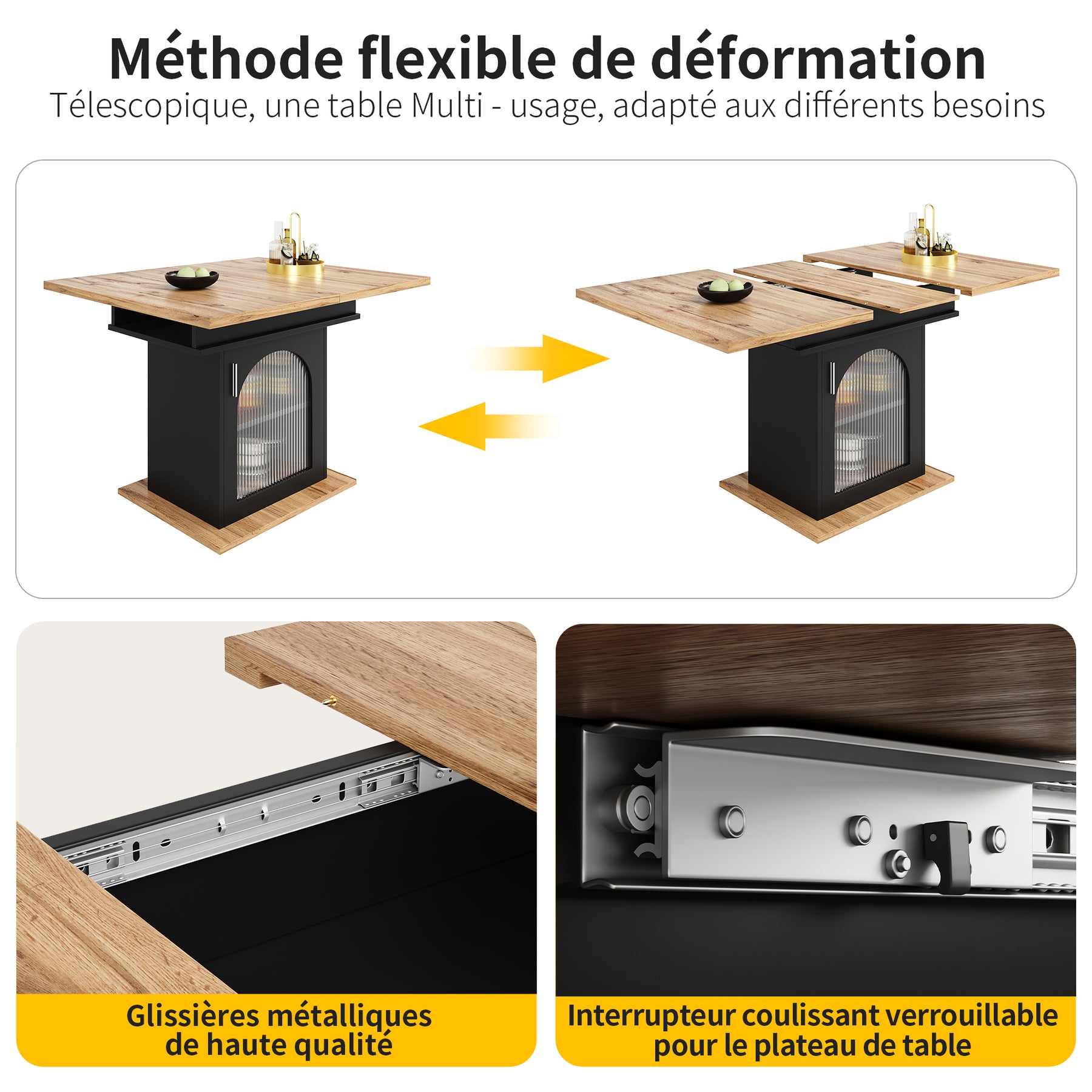 Méthode flexible de déformation
Télescopique, une table Multi - usage, adapté aux différents besoins

Glissières métalliques de haute qualité

Interrupteur coulissant verrouillable pour le plateau de table