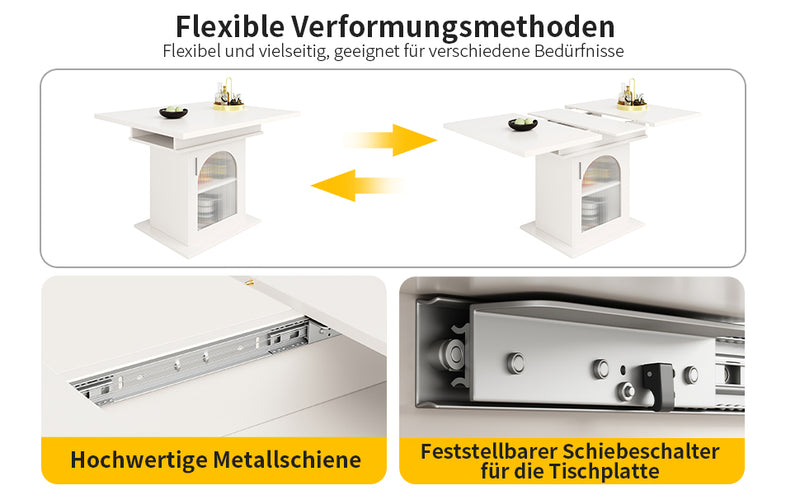 Flexible Verformungsmethoden
Flexibel und vielseitig, geeignet für verschiedene Bedürfnisse

Hochwertige Metallschiene

Feststellbarer Schiebeschalter für die Tischplatte