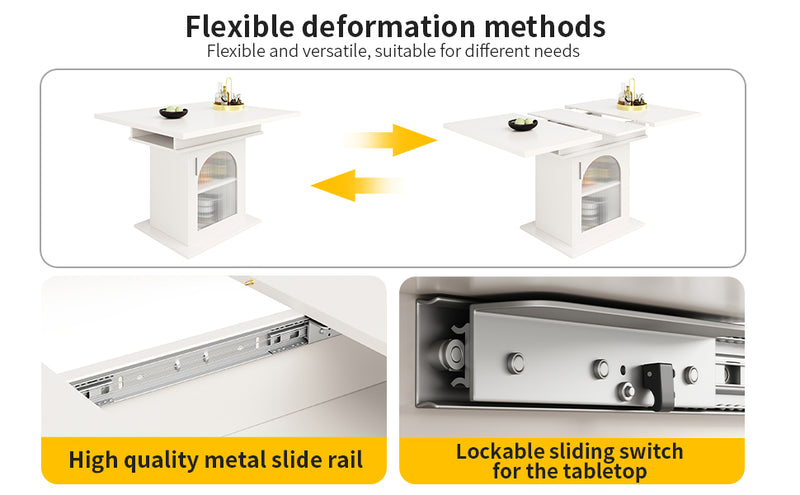 Flexible deformation methods
Flexible and versatile, suitable for different needs

High quality metal slide rail

Lockable sliding switch for the tabletop