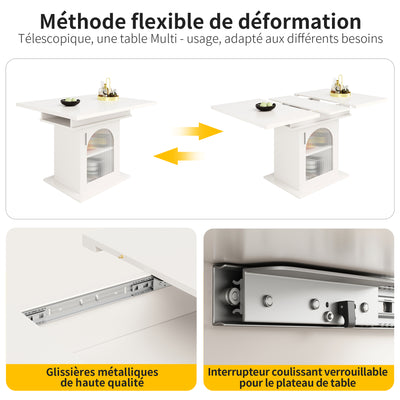 Méthode flexible de déformation
Télescopique, une table Multi - usage, adapté aux différents besoins

Glissières métalliques de haute qualité

Interrupteur coulissant verrouillable pour le plateau de table