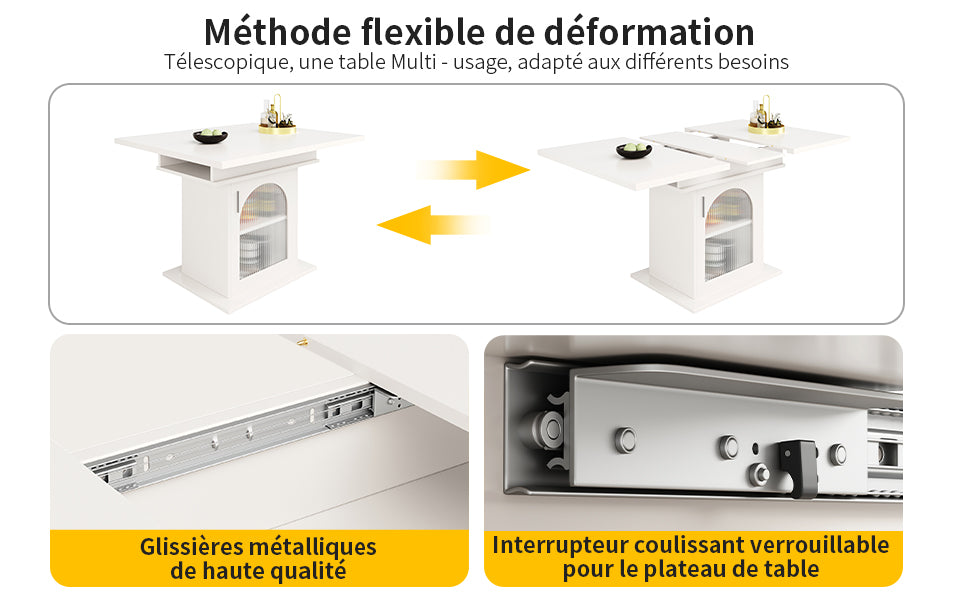 Méthode flexible de déformation
Télescopique, une table Multi - usage, adapté aux différents besoins

Glissières métalliques de haute qualité

Interrupteur coulissant verrouillable pour le plateau de table