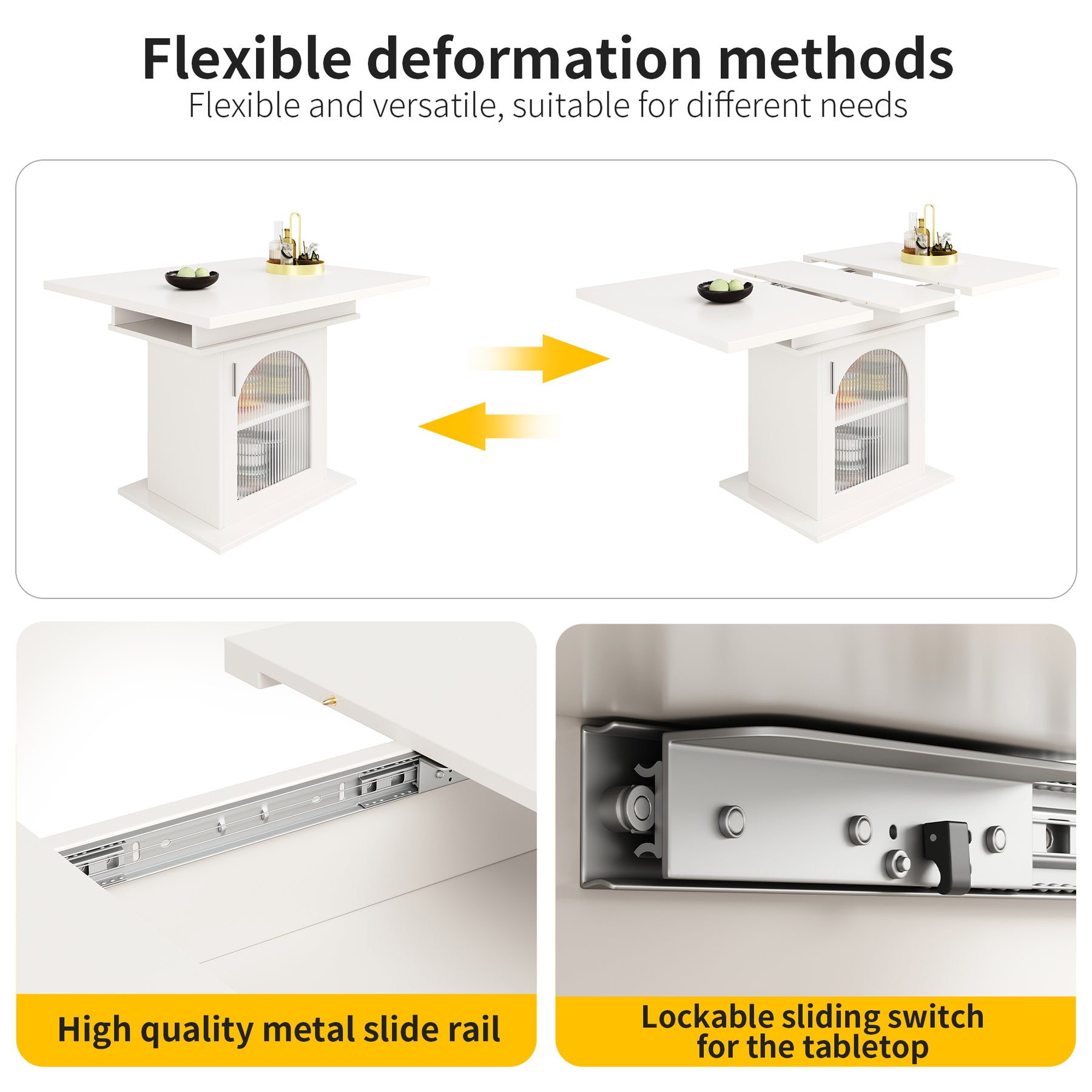 Flexible deformation methods
Flexible and versatile, suitable for different needs

High quality metal slide rail

Lockable sliding switch for the tabletop