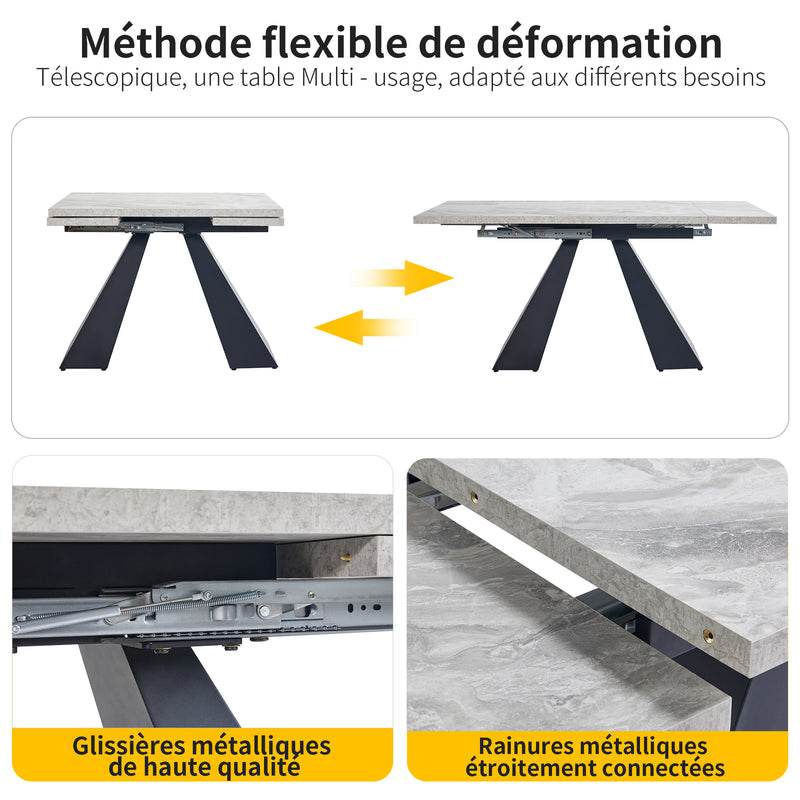 Méthode flexible de déformation
Télescopique, une table Multi - usage, adapté aux différents besoins

Glissières métalliques de haute qualité

Rainures métalliques étroitement connectées