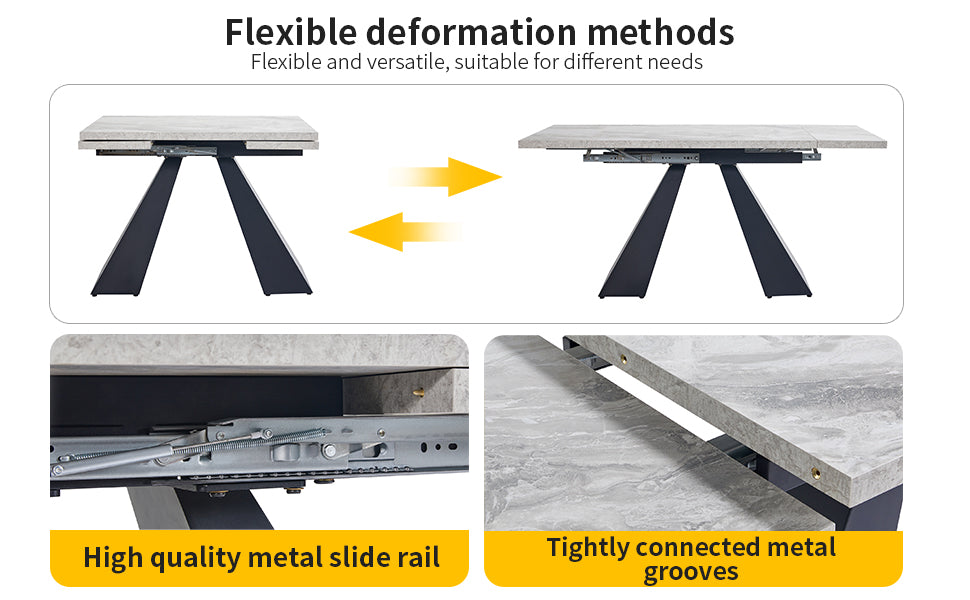 Flexible deformation methods
Flexible and versatile, suitable for different needs

High quality metal slide rail

Tightly connected metal grooves