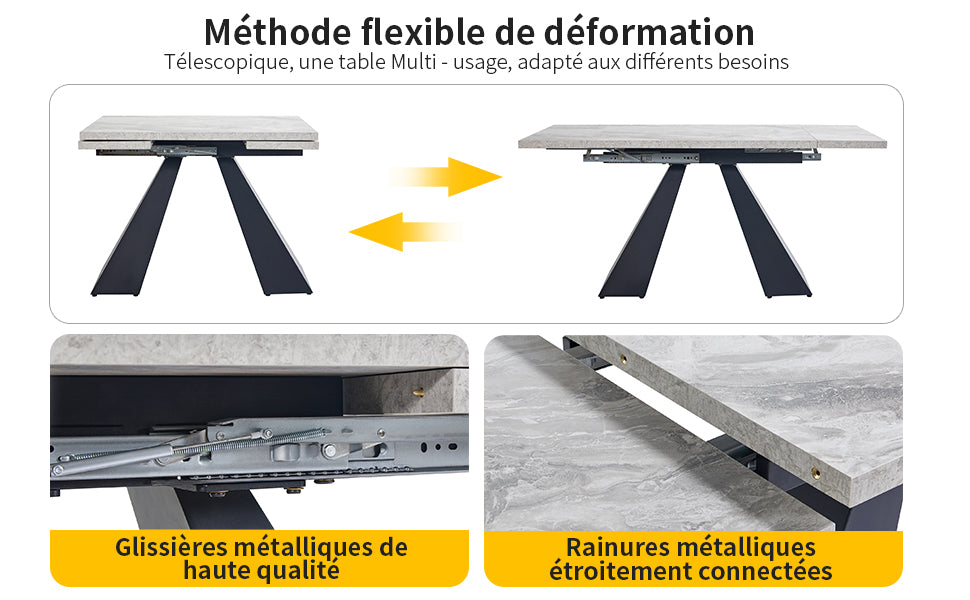 Méthode flexible de déformation
Télescopique, une table Multi - usage, adapté aux différents besoins

Glissières métalliques de haute qualité

Rainures métalliques étroitement connectées