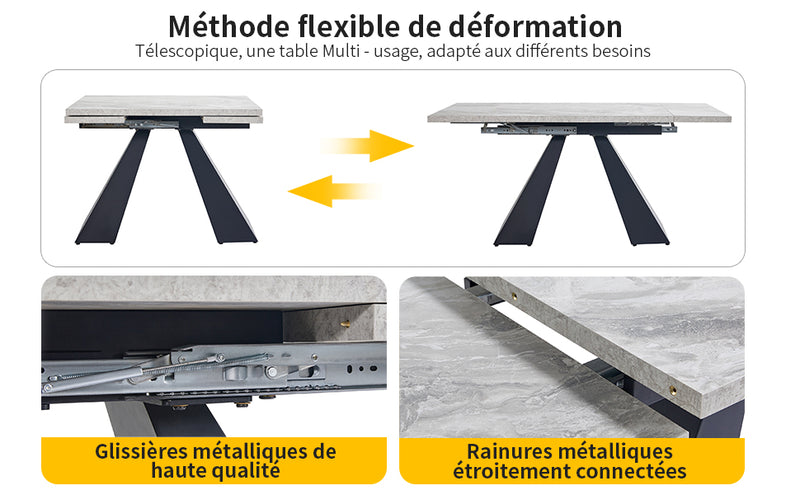 Méthode flexible de déformation
Télescopique, une table Multi - usage, adapté aux différents besoins

Glissières métalliques de haute qualité

Rainures métalliques étroitement connectées