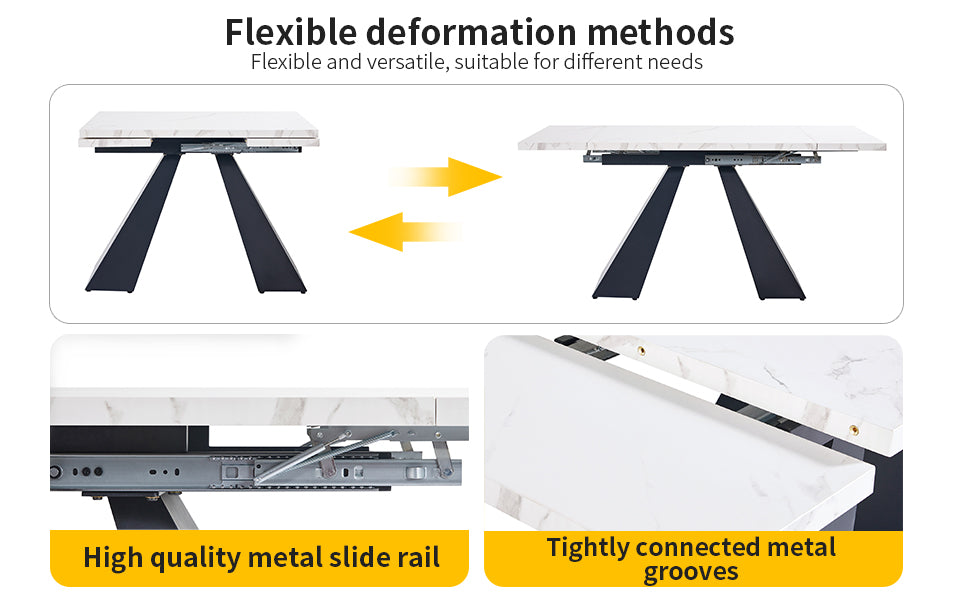 Flexible deformation methods
Flexible and versatile, suitable for different needs

High quality metal slide rail

Tightly connected metal grooves