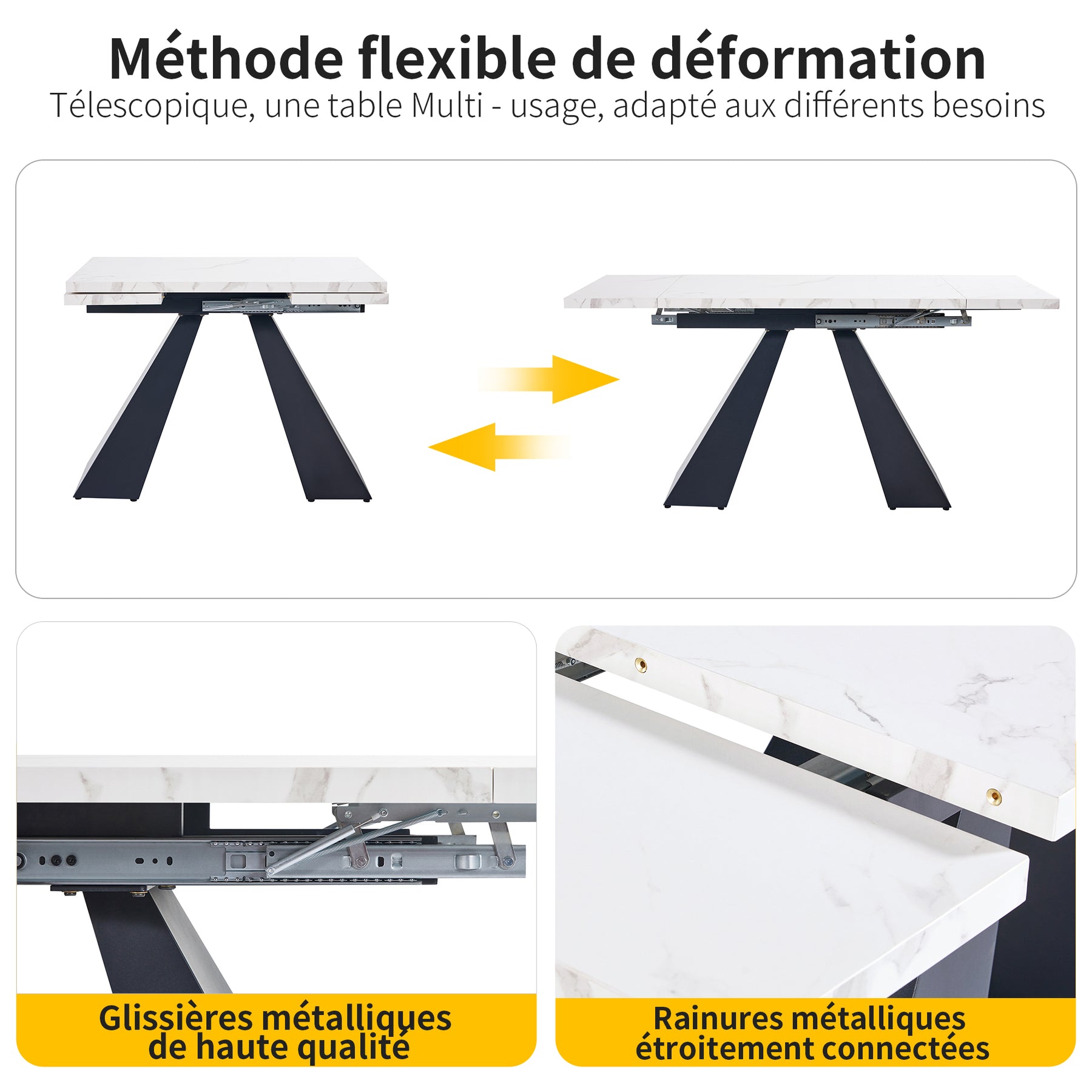 Méthode flexible de déformation
Télescopique, une table Multi - usage, adapté aux différents besoins

Glissières métalliques de haute qualité

Rainures métalliques étroitement connectées