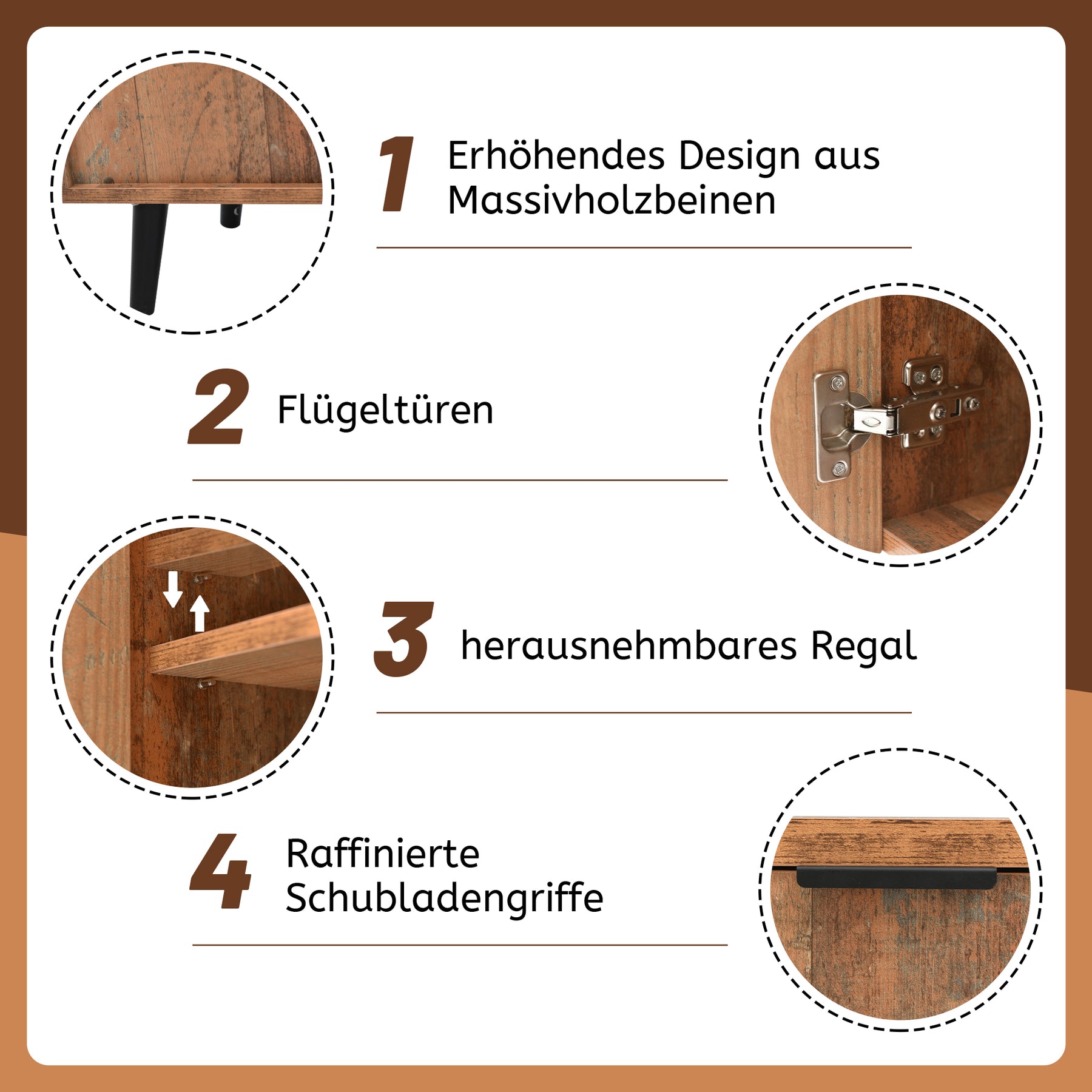 1 Erhöhendes Design aus Massivholzbeinen

2 Flügeltüren

3 herausnehmbares Regal

4 Raffinierte Schubladengriffe