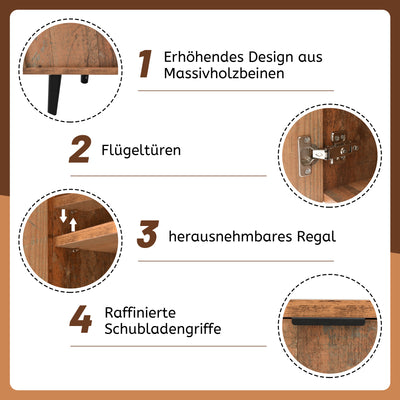 1 Erhöhendes Design aus Massivholzbeinen

2 Flügeltüren

3 herausnehmbares Regal

4 Raffinierte Schubladengriffe