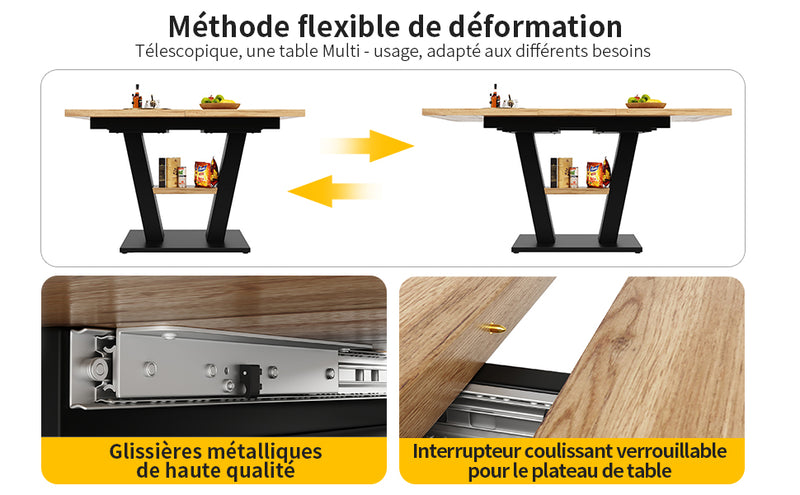 Méthode flexible de déformation
Télescopique, une table Multi - usage, adapté aux différents besoins

Glissières métalliques de haute qualité

Interrupteur coulissant verrouillable pour le plateau de table