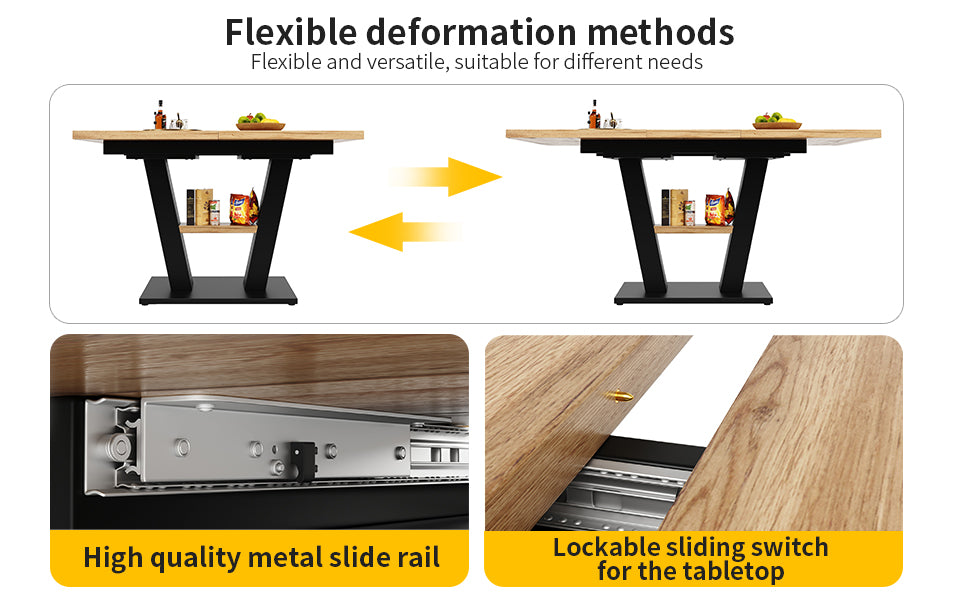 Flexible deformation methods
Flexible and versatile, suitable for different needs

High quality metal slide rail

Lockable sliding switch for the tabletop