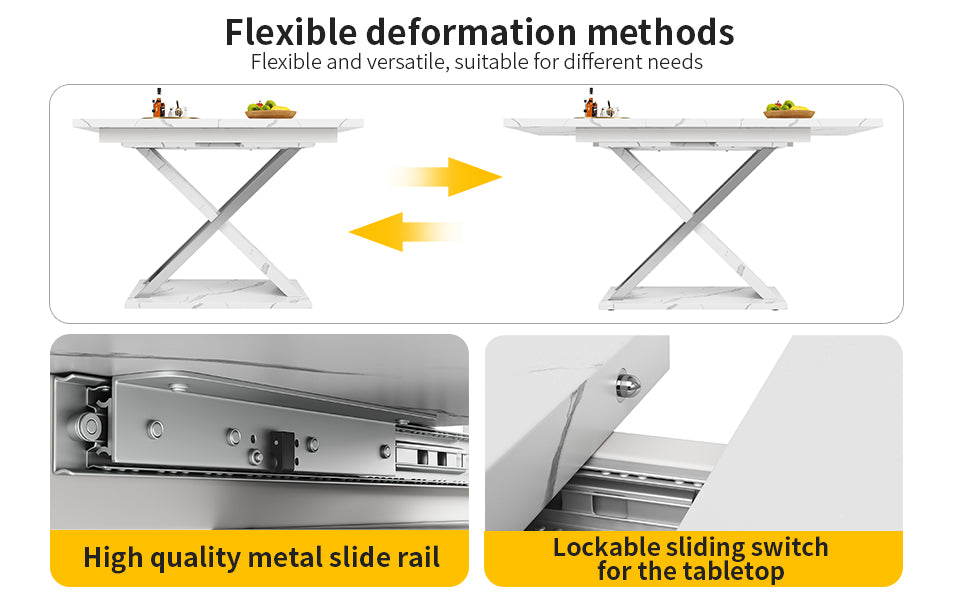 Flexible deformation methods
Flexible and versatile, suitable for different needs

High quality metal slide rail

Lockable sliding switch for the tabletop