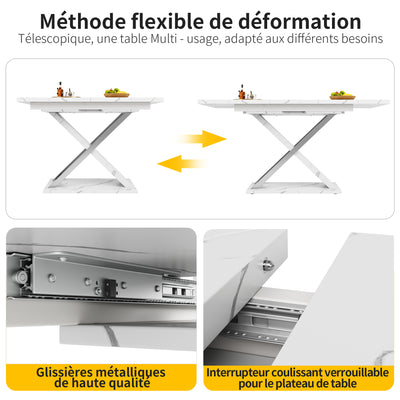 Méthode flexible de déformation
Télescopique, une table Multi - usage, adapté aux différents besoins

Glissières métalliques de haute qualité

Interrupteur coulissant verrouillable pour le plateau de table