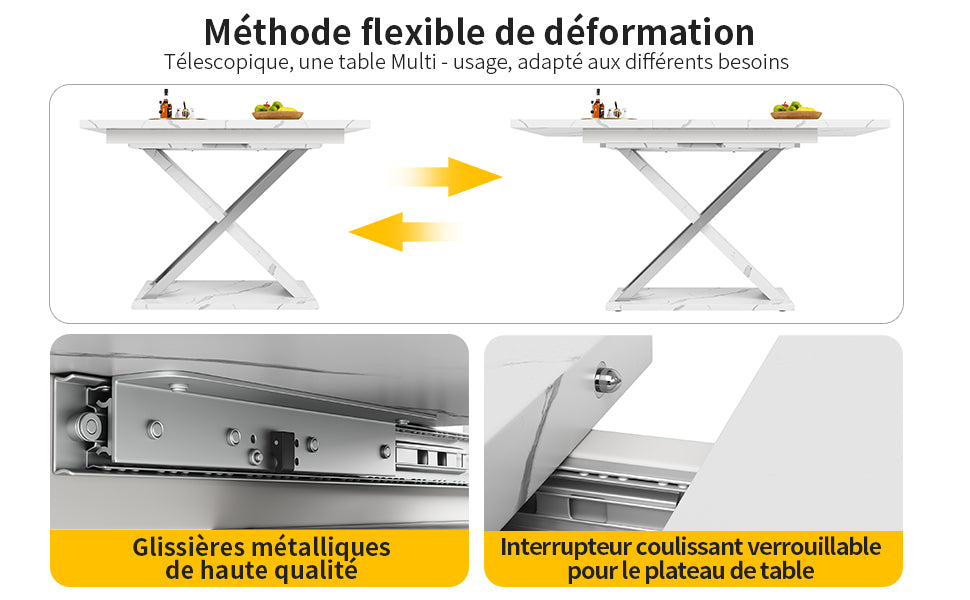 Méthode flexible de déformation

Télescopique, une table Multi - usage, adapté aux différents besoins

Glissières métalliques de haute qualité

Interrupteur coulissant verrouillable pour le plateau de table