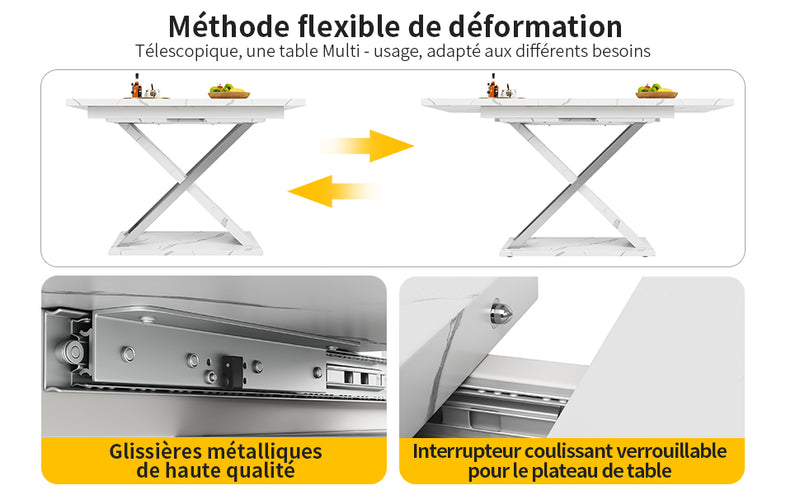 Méthode flexible de déformation
Télescopique, une table Multi - usage, adapté aux différents besoins

Glissières métalliques de haute qualité

Interrupteur coulissant verrouillable pour le plateau de table