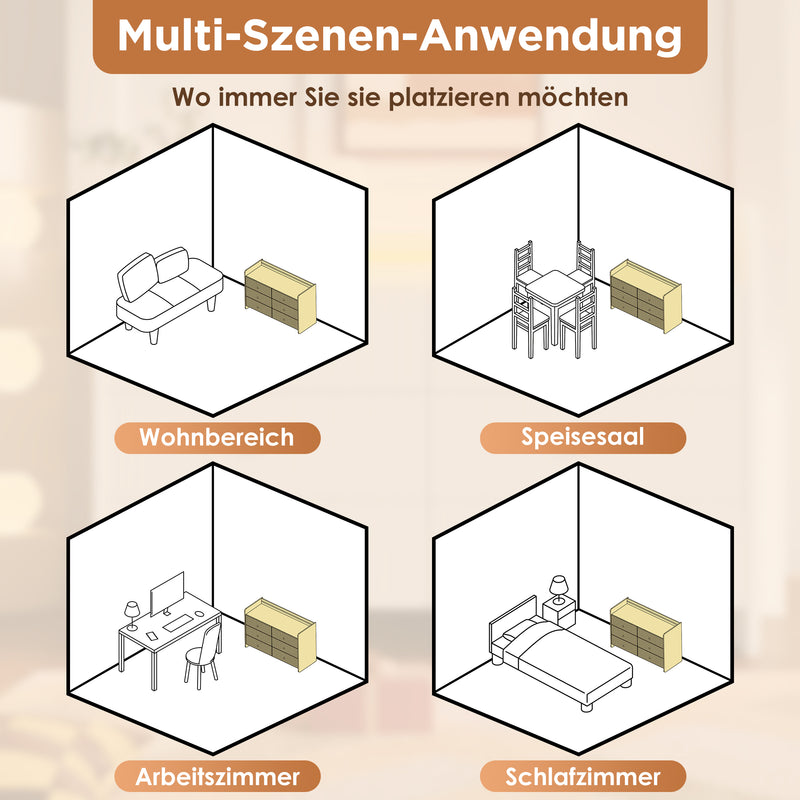 Multi-Szenen-Anwendung

Wo immer Sie sie platzieren möchten

Wohnbereich

Speisesaal

Arbeitszimmer

Schlafzimmer