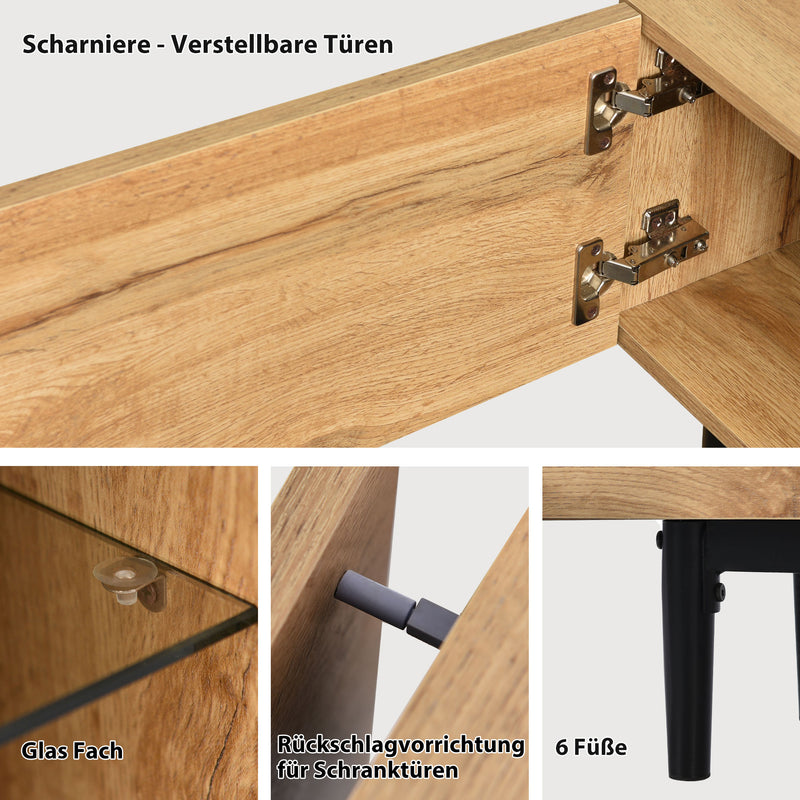 Scharniere - Verstellbare Türen

Glas Fach

Rückschlagvorrichtung für Schranktüren

6 Füße