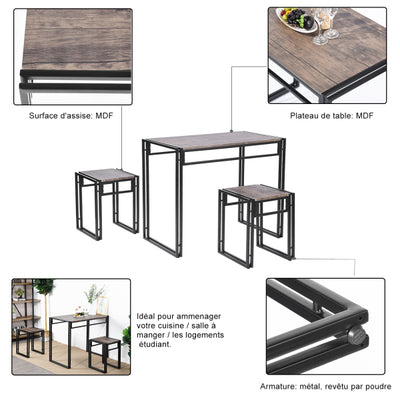 Surface d'assise: MDF

Plateau de table: MDF

Idéal pour ammenager votre cuisine / salle à manger / les logements étudiant.

Armature: métal, revêtu par poudre