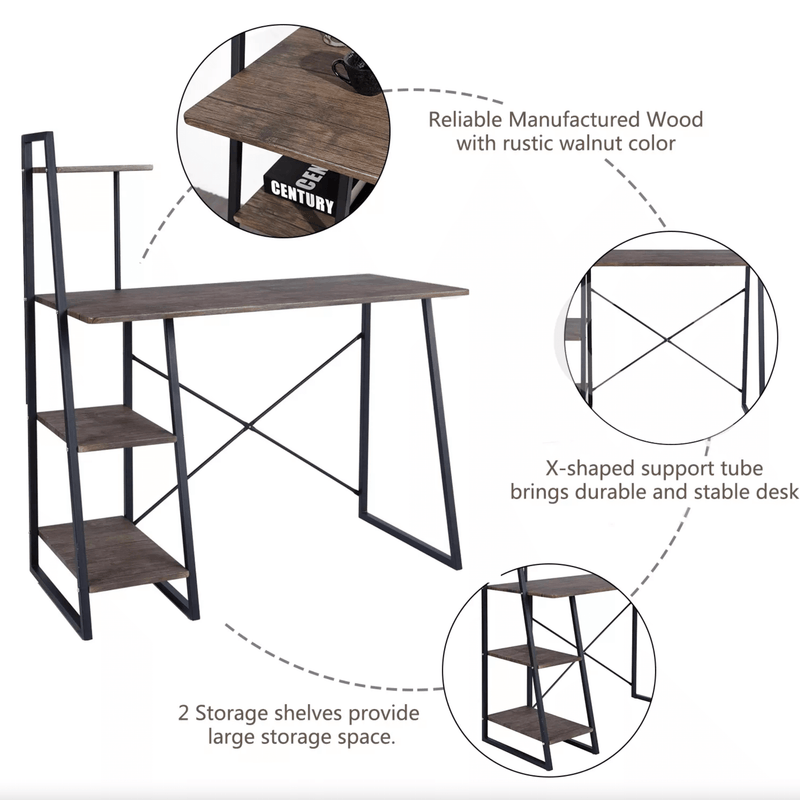 CEN
CENTURY

Reliable Manufactured Wood with rustic walnut color

X-shaped support tube brings durable and stable desk

2 Storage shelves provide large storage space.